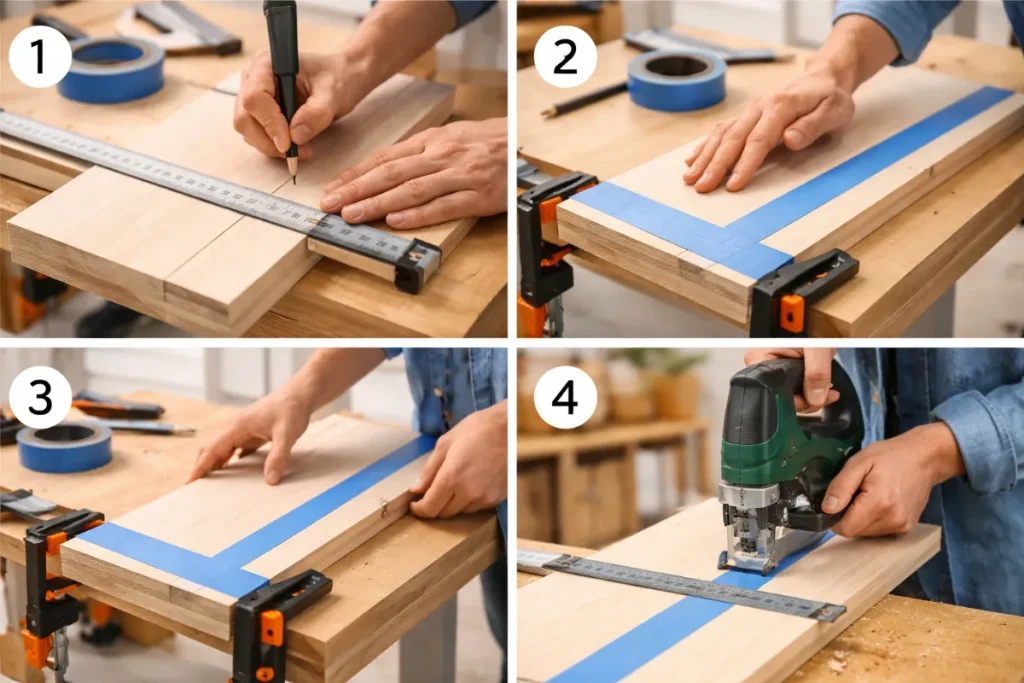 1
2
3
4